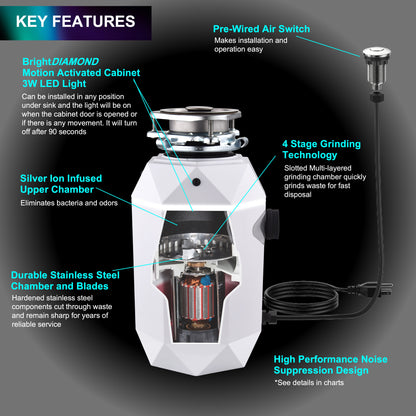 KEY FEATURES

Pre-Wired Air Switch
Makes installation and operation easy

BrightDIAMOND
Motion Activated Cabinet 3W LED Light
Can be installed in any position under sink and the light will be on when the cabinet door is opened or if there is any movement. It will turn off after 90 seconds

4 Stage Grinding Technology
Slotted Multi-layered grinding chamber quickly grinds waste for fast disposal

Silver Ion Infused Upper Chamber
Eliminates bacteria and odors

Durable Stainless Steel Chamber and Blades
Hardened stainless steel components cut through waste and remain sharp for years of reliable service

High Performance Noise Suppression Design
*See details in charts