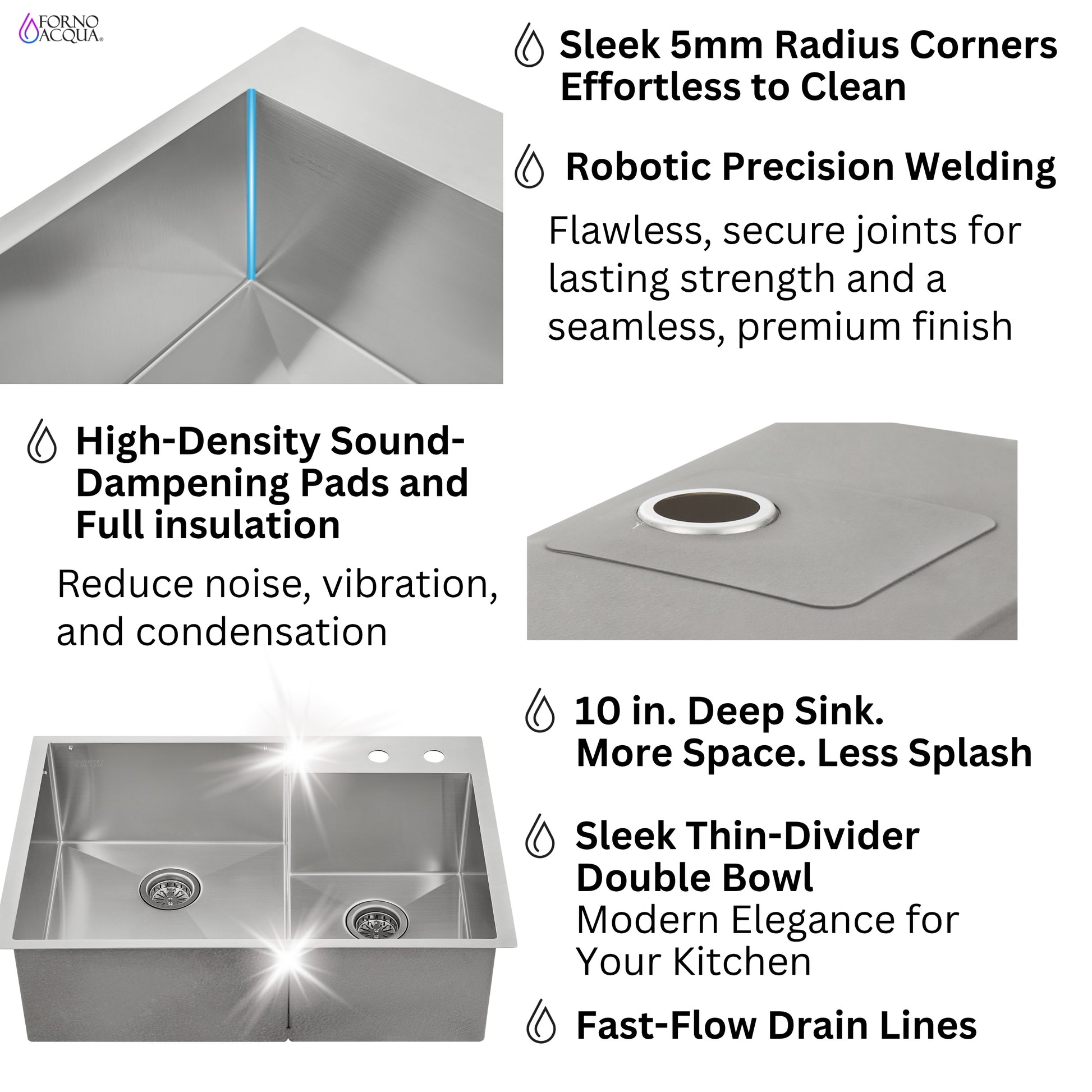 FORNO ACQUA®

Sleek 5mm Radius Corners Effortless to Clean

Robotic Precision Welding

Flawless, secure joints for lasting strength and a seamless, premium finish

High-Density Sound-Dampening Pads and Full insulation

Reduce noise, vibration, and condensation

10 in. Deep Sink. More Space. Less Splash

Sleek Thin-Divider Double Bowl

Modern Elegance for Your Kitchen

Fast-Flow Drain Lines